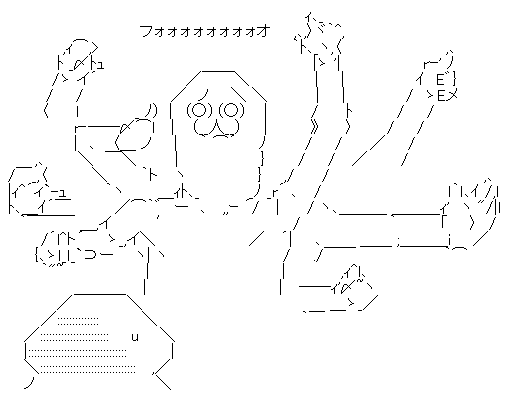 フォォォォォォォォオ